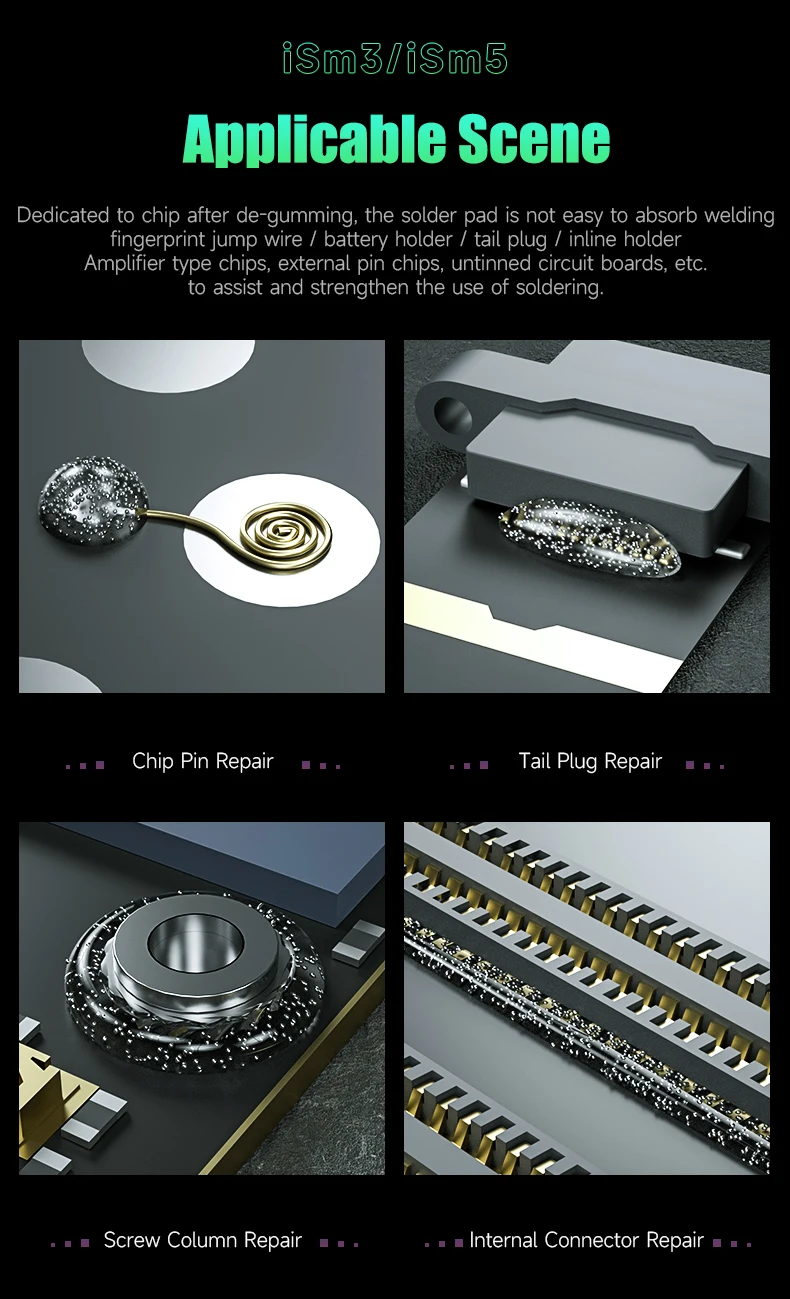 iSm3/iSm5

Applicable Scene

Dedicated to chip after de-gumming, the solder pad is not easy to absorb welding fingerprint jump wire / battery holder / tail plug / inline holder Amplifier type chips, external pin chips, untinned circuit boards, etc. to assist and strengthen the use of soldering.

Chip Pin Repair

Tail Plug Repair

Screw Column Repair

Internal Connector Repair